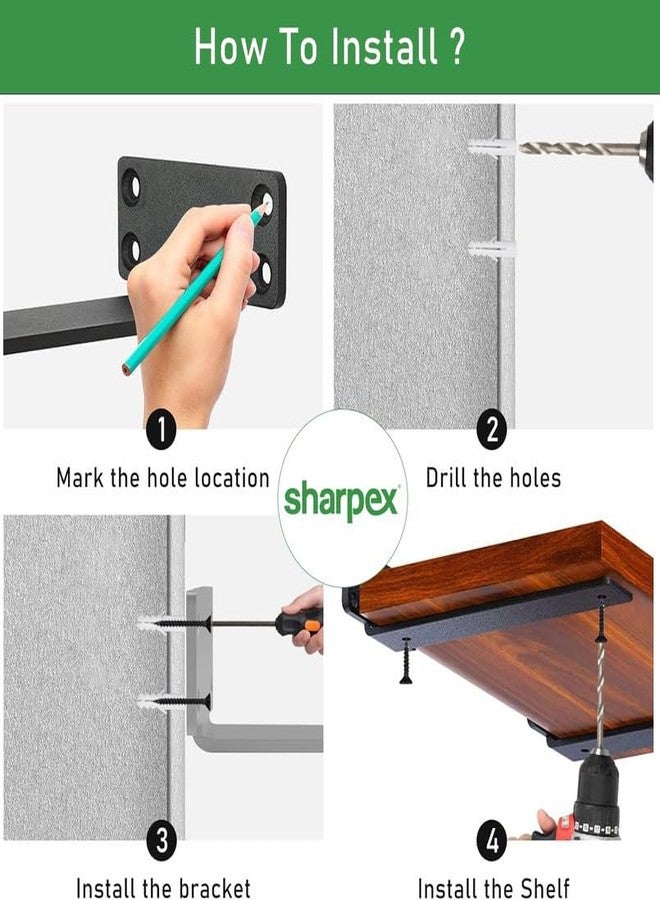 How To Install ?

1
Mark the hole location

2
Drill the holes

sharpex

3
Install the bracket

4
Install the Shelf